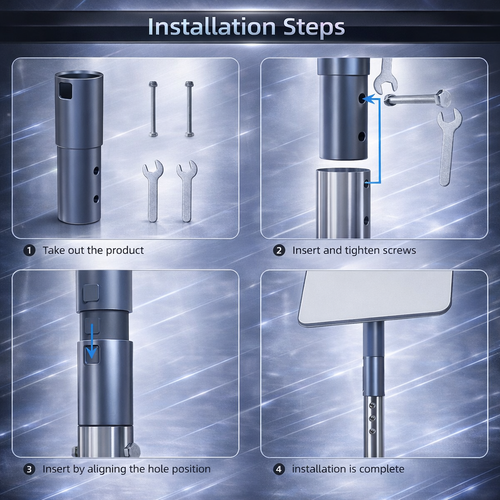 Installation Steps

1 Take out the product

2 Insert and tighten screws

3 Insert by aligning the hole position

4 installation is complete